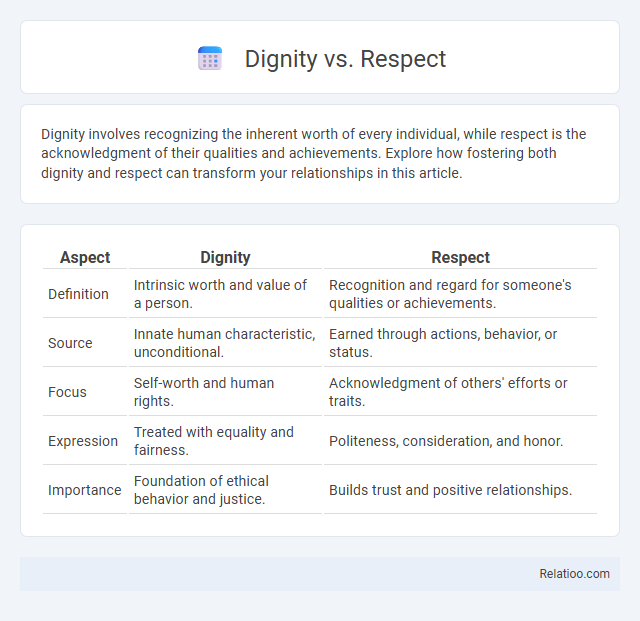 Dignity vs. Respect

Dignity involves recognizing the inherent worth of every individual, while respect is the acknowledgment of their qualities and achievements. Explore how fostering both dignity and respect can transform your relationships in this article.

| Aspect | Dignity | Respect |
|---|---|---|
| Definition | Intrinsic worth and value of a person. | Recognition and regard for someone's qualities or achievements. |
| Source | Innate human characteristic, unconditional. | Earned through actions, behavior, or status. |
| Focus | Self-worth and human rights. | Acknowledgment of others' efforts or traits. |
| Expression | Treated with equality and fairness. | Politeness, consideration, and honor. |
| Importance | Foundation of ethical behavior and justice. | Builds trust and positive relationships. |

Relatioo.com