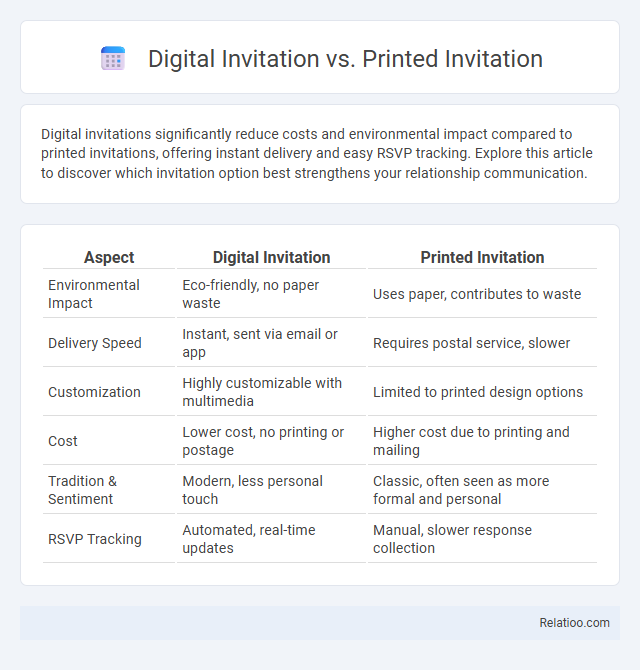 Digital Invitation vs. Printed Invitation

Digital invitations significantly reduce costs and environmental impact compared to printed invitations, offering instant delivery and easy RSVP tracking. Explore this article to discover which invitation option best strengthens your relationship communication.

| Aspect | Digital Invitation | Printed Invitation |
|---|---|---|
| Environmental Impact | Eco-friendly, no paper waste | Uses paper, contributes to waste |
| Delivery Speed | Instant, sent via email or app | Requires postal service, slower |
| Customization | Highly customizable with multimedia | Limited to printed design options |
| Cost | Lower cost, no printing or postage | Higher cost due to printing and mailing |
| Tradition & Sentiment | Modern, less personal touch | Classic, often seen as more formal and personal |
| RSVP Tracking | Automated, real-time updates | Manual, slower response collection |

Relatioo.com