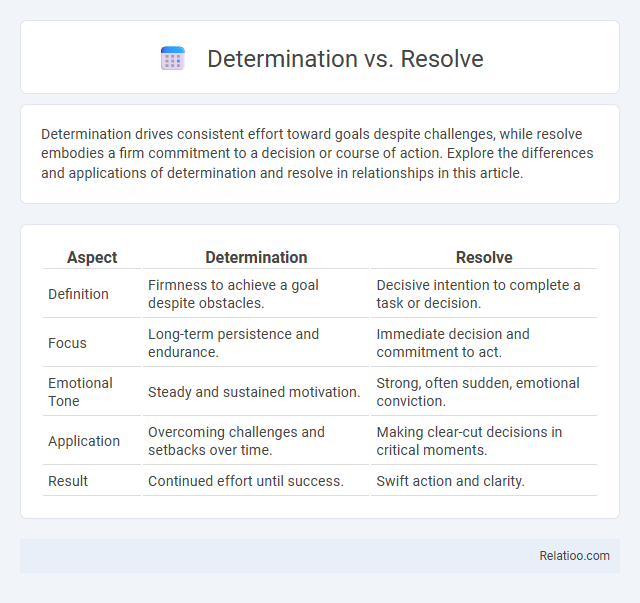 Determination vs. Resolve

Determination drives consistent effort toward goals despite challenges, while resolve embodies a firm commitment to a decision or course of action. Explore the differences and applications of determination and resolve in relationships in this article.

| Aspect | Determination | Resolve |
|---|---|---|
| Definition | Firmness to achieve a goal despite obstacles. | Decisive intention to complete a task or decision. |
| Focus | Long-term persistence and endurance. | Immediate decision and commitment to act. |
| Emotional Tone | Steady and sustained motivation. | Strong, often sudden, emotional conviction. |
| Application | Overcoming challenges and setbacks over time. | Making clear-cut decisions in critical moments. |
| Result | Continued effort until success. | Swift action and clarity. |

Relatioo.com