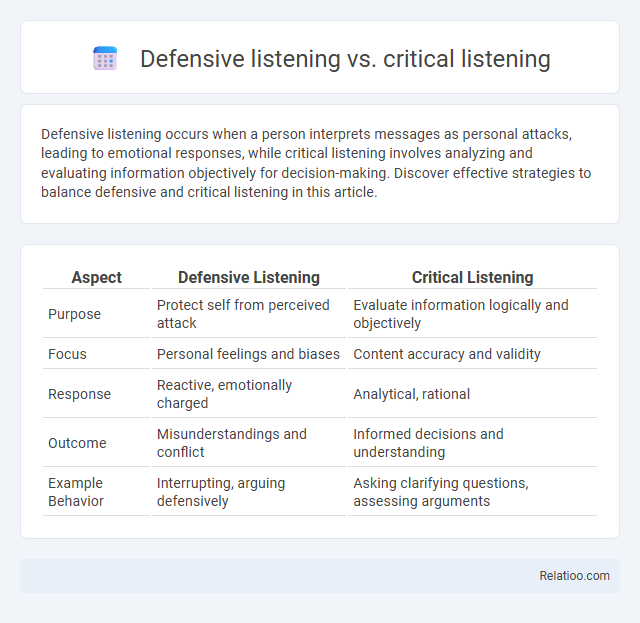 Defensive listening vs. critical listening

Defensive listening occurs when a person interprets messages as personal attacks, leading to emotional responses, while critical listening involves analyzing and evaluating information objectively for decision-making. Discover effective strategies to balance defensive and critical listening in this article.

| Aspect | Defensive Listening | Critical Listening |
|---|---|---|
| Purpose | Protect self from perceived attack | Evaluate information logically and objectively |
| Focus | Personal feelings and biases | Content accuracy and validity |
| Response | Reactive, emotionally charged | Analytical, rational |
| Outcome | Misunderstandings and conflict | Informed decisions and understanding |
| Example Behavior | Interrupting, arguing defensively | Asking clarifying questions, assessing arguments |

Relatioo.com