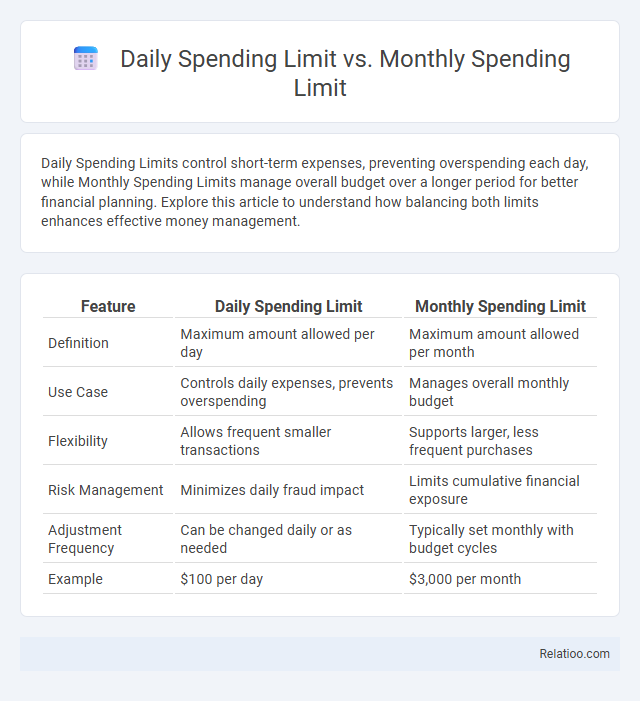 Daily Spending Limit vs. Monthly Spending Limit

Daily Spending Limits control short-term expenses, preventing overspending each day, while Monthly Spending Limits manage overall budget over a longer period for better financial planning. Explore this article to understand how balancing both limits enhances effective money management.

| Feature | Daily Spending Limit | Monthly Spending Limit |
|---|---|---|
| Definition | Maximum amount allowed per day | Maximum amount allowed per month |
| Use Case | Controls daily expenses, prevents overspending | Manages overall monthly budget |
| Flexibility | Allows frequent smaller transactions | Supports larger, less frequent purchases |
| Risk Management | Minimizes daily fraud impact | Limits cumulative financial exposure |
| Adjustment Frequency | Can be changed daily or as needed | Typically set monthly with budget cycles |
| Example | \$100 per day | \$3,000 per month |

Relatioo.com