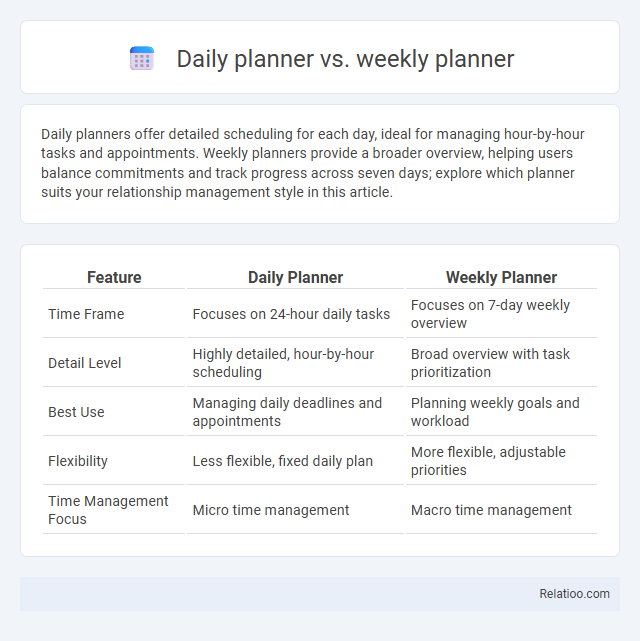 Daily planner vs. weekly planner

Daily planners offer detailed scheduling for each day, ideal for managing hour-by-hour tasks and appointments. Weekly planners provide a broader overview, helping users balance commitments and track progress across seven days; explore which planner suits your relationship management style in this article.

| Feature | Daily Planner | Weekly Planner |
|---|---|---|
| Time Frame | Focuses on 24-hour daily tasks | Focuses on 7-day weekly overview |
| Detail Level | Highly detailed, hour-by-hour scheduling | Broad overview with task prioritization |
| Best Use | Managing daily deadlines and appointments | Planning weekly goals and workload |
| Flexibility | Less flexible, fixed daily plan | More flexible, adjustable priorities |
| Time Management Focus | Micro time management | Macro time management |

Relatioo.com