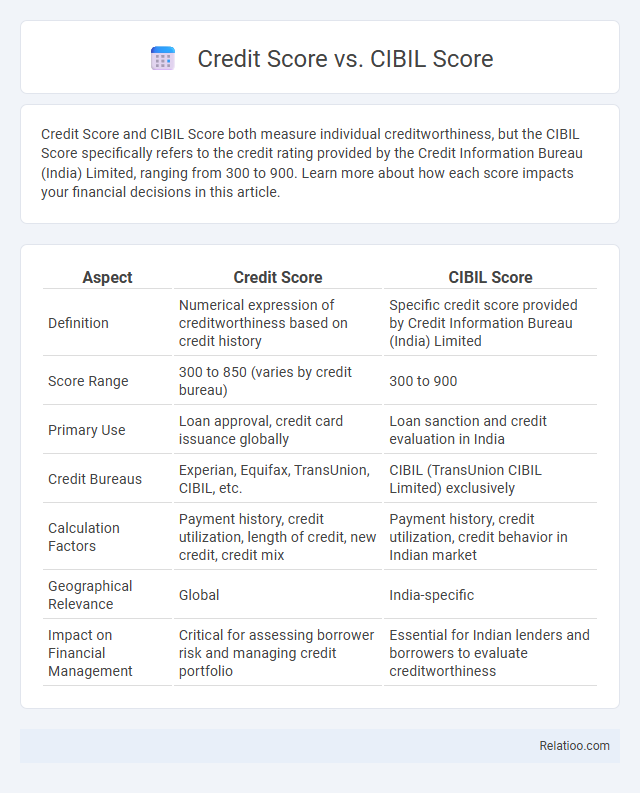 Credit Score vs. CIBIL Score

Credit Score and CIBIL Score both measure individual creditworthiness, but the CIBIL Score specifically refers to the credit rating provided by the Credit Information Bureau (India) Limited, ranging from 300 to 900. Learn more about how each score impacts your financial decisions in this article.

| Aspect | Credit Score | CIBIL Score |
|---|---|---|
| Definition | Numerical expression of creditworthiness based on credit history | Specific credit score provided by Credit Information Bureau (India) Limited |
| Score Range | 300 to 850 (varies by credit bureau) | 300 to 900 |
| Primary Use | Loan approval, credit card issuance globally | Loan sanction and credit evaluation in India |
| Credit Bureaus | Experian, Equifax, TransUnion, CIBIL, etc. | CIBIL (TransUnion CIBIL Limited) exclusively |
| Calculation Factors | Payment history, credit utilization, length of credit, new credit, credit mix | Payment history, credit utilization, credit behavior in Indian market |
| Geographical Relevance | Global | India-specific |
| Impact on Financial Management | Critical for assessing borrower risk and managing credit portfolio | Essential for Indian lenders and borrowers to evaluate creditworthiness |

Relatioo.com