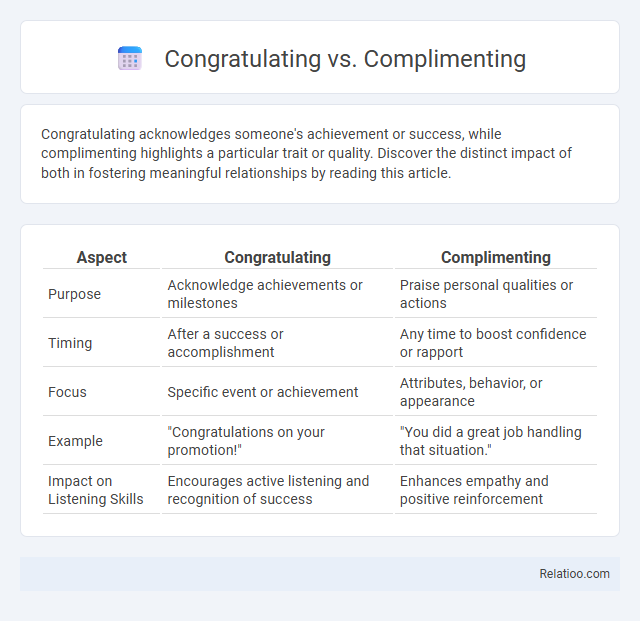 Congratulating vs. Complimenting

Congratulating acknowledges someone's achievement or success, while complimenting highlights a particular trait or quality. Discover the distinct impact of both in fostering meaningful relationships by reading this article.

| Aspect | Congratulating | Complimenting |
|---|---|---|
| Purpose | Acknowledge achievements or milestones | Praise personal qualities or actions |
| Timing | After a success or accomplishment | Any time to boost confidence or rapport |
| Focus | Specific event or achievement | Attributes, behavior, or appearance |
| Example | "Congratulations on your promotion!" | "You did a great job handling that situation." |
| Impact on Listening Skills | Encourages active listening and recognition of success | Enhances empathy and positive reinforcement |

Relatioo.com