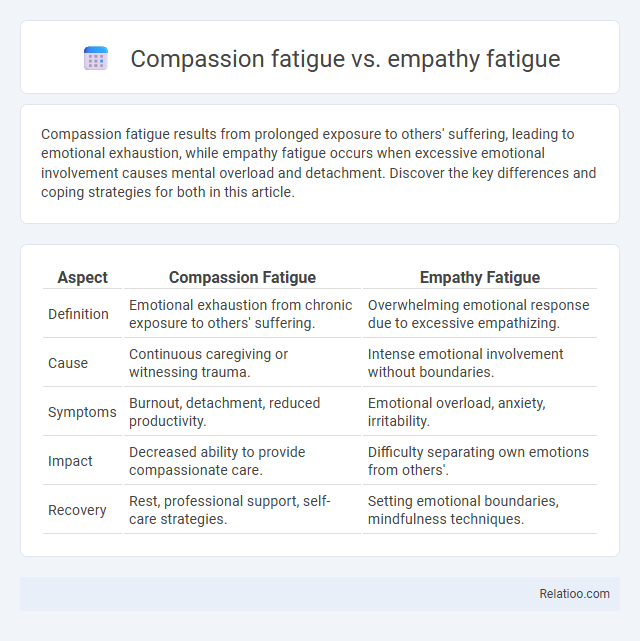 Compassion fatigue vs. empathy fatigue

Compassion fatigue results from prolonged exposure to others' suffering, leading to emotional exhaustion, while empathy fatigue occurs when excessive emotional involvement causes mental overload and detachment. Discover the key differences and coping strategies for both in this article.

| Aspect | Compassion Fatigue | Empathy Fatigue |
|---|---|---|
| Definition | Emotional exhaustion from chronic exposure to others' suffering. | Overwhelming emotional response due to excessive empathizing. |
| Cause | Continuous caregiving or witnessing trauma. | Intense emotional involvement without boundaries. |
| Symptoms | Burnout, detachment, reduced productivity. | Emotional overload, anxiety, irritability. |
| Impact | Decreased ability to provide compassionate care. | Difficulty separating own emotions from others'. |
| Recovery | Rest, professional support, self-care strategies. | Setting emotional boundaries, mindfulness techniques. |

Relatioo.com