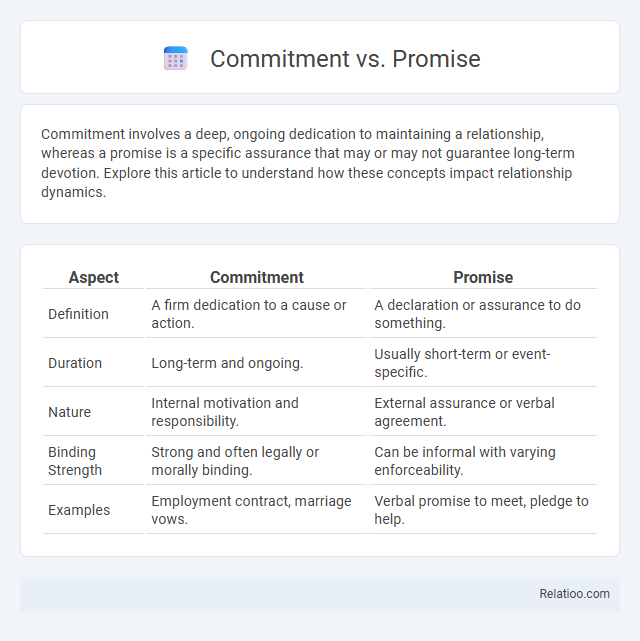 Commitment vs. Promise

Commitment involves a deep, ongoing dedication to maintaining a relationship, whereas a promise is a specific assurance that may or may not guarantee long-term devotion. Explore this article to understand how these concepts impact relationship dynamics.

| Aspect | Commitment | Promise |
|---|---|---|
| Definition | A firm dedication to a cause or action. | A declaration or assurance to do something. |
| Duration | Long-term and ongoing. | Usually short-term or event-specific. |
| Nature | Internal motivation and responsibility. | External assurance or verbal agreement. |
| Binding Strength | Strong and often legally or morally binding. | Can be informal with varying enforceability. |
| Examples | Employment contract, marriage vows. | Verbal promise to meet, pledge to help. |

Relatioo.com