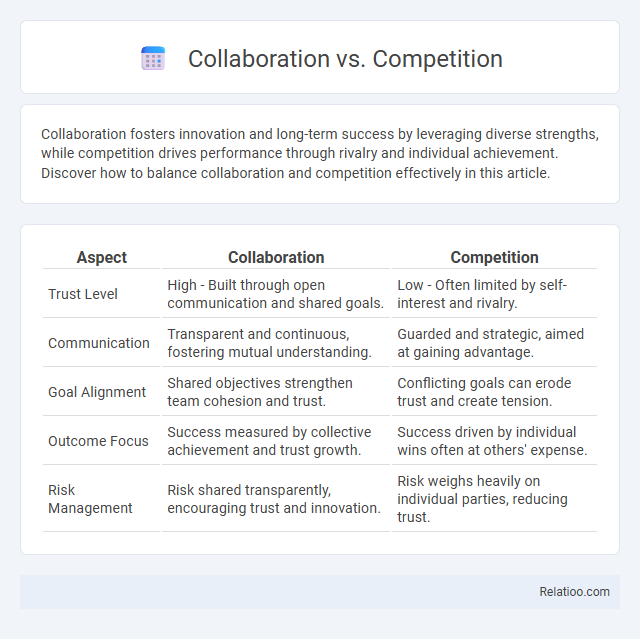 Collaboration vs. Competition

Collaboration fosters innovation and long-term success by leveraging diverse strengths, while competition drives performance through rivalry and individual achievement. Discover how to balance collaboration and competition effectively in this article.

| Aspect | Collaboration | Competition |
|---|---|---|
| Trust Level | High - Built through open communication and shared goals. | Low - Often limited by self-interest and rivalry. |
| Communication | Transparent and continuous, fostering mutual understanding. | Guarded and strategic, aimed at gaining advantage. |
| Goal Alignment | Shared objectives strengthen team cohesion and trust. | Conflicting goals can erode trust and create tension. |
| Outcome Focus | Success measured by collective achievement and trust growth. | Success driven by individual wins often at others' expense. |
| Risk Management | Risk shared transparently, encouraging trust and innovation. | Risk weighs heavily on individual parties, reducing trust. |

Relatioo.com