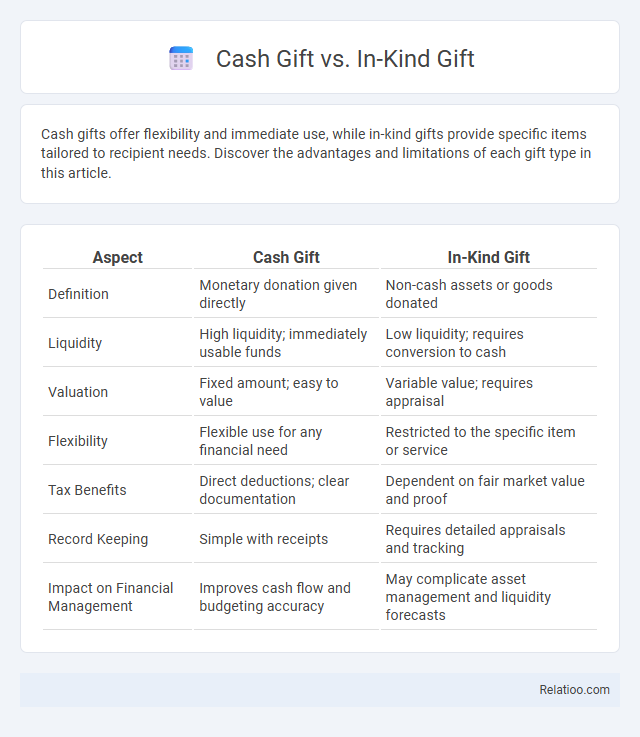 Cash Gift vs. In-Kind Gift

Cash gifts offer flexibility and immediate use, while in-kind gifts provide specific items tailored to recipient needs. Discover the advantages and limitations of each gift type in this article.

| Aspect | Cash Gift | In-Kind Gift |
|---|---|---|
| Definition | Monetary donation given directly | Non-cash assets or goods donated |
| Liquidity | High liquidity; immediately usable funds | Low liquidity; requires conversion to cash |
| Valuation | Fixed amount; easy to value | Variable value; requires appraisal |
| Flexibility | Flexible use for any financial need | Restricted to the specific item or service |
| Tax Benefits | Direct deductions; clear documentation | Dependent on fair market value and proof |
| Record Keeping | Simple with receipts | Requires detailed appraisals and tracking |
| Impact on Financial Management | Improves cash flow and budgeting accuracy | May complicate asset management and liquidity forecasts |

Relatioo.com