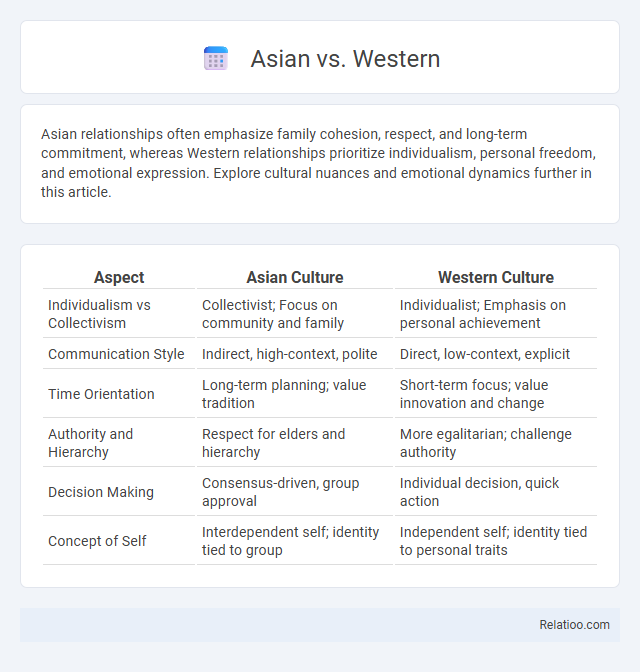 Asian vs. Western

Asian relationships often emphasize family cohesion, respect, and long-term commitment, whereas Western relationships prioritize individualism, personal freedom, and emotional expression. Explore cultural nuances and emotional dynamics further in this article.

| Aspect | Asian Culture | Western Culture |
|---|---|---|
| Individualism vs Collectivism | Collectivist; Focus on community and family | Individualist; Emphasis on personal achievement |
| Communication Style | Indirect, high-context, polite | Direct, low-context, explicit |
| Time Orientation | Long-term planning; value tradition | Short-term focus; value innovation and change |
| Authority and Hierarchy | Respect for elders and hierarchy | More egalitarian; challenge authority |
| Decision Making | Consensus-driven, group approval | Individual decision, quick action |
| Concept of Self | Interdependent self; identity tied to group | Independent self; identity tied to personal traits |

Relatioo.com