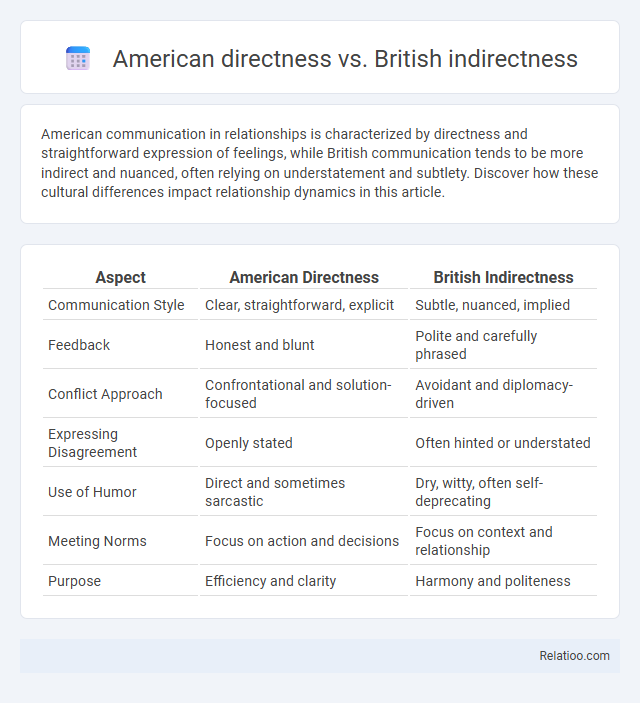 American directness vs. British indirectness

American communication in relationships is characterized by directness and straightforward expression of feelings, while British communication tends to be more indirect and nuanced, often relying on understatement and subtlety. Discover how these cultural differences impact relationship dynamics in this article.

| Aspect | American Directness | British Indirectness |
|---|---|---|
| Communication Style | Clear, straightforward, explicit | Subtle, nuanced, implied |
| Feedback | Honest and blunt | Polite and carefully phrased |
| Conflict Approach | Confrontational and solution-focused | Avoidant and diplomacy-driven |
| Expressing Disagreement | Openly stated | Often hinted or understated |
| Use of Humor | Direct and sometimes sarcastic | Dry, witty, often self-deprecating |
| Meeting Norms | Focus on action and decisions | Focus on context and relationship |
| Purpose | Efficiency and clarity | Harmony and politeness |

Relatioo.com