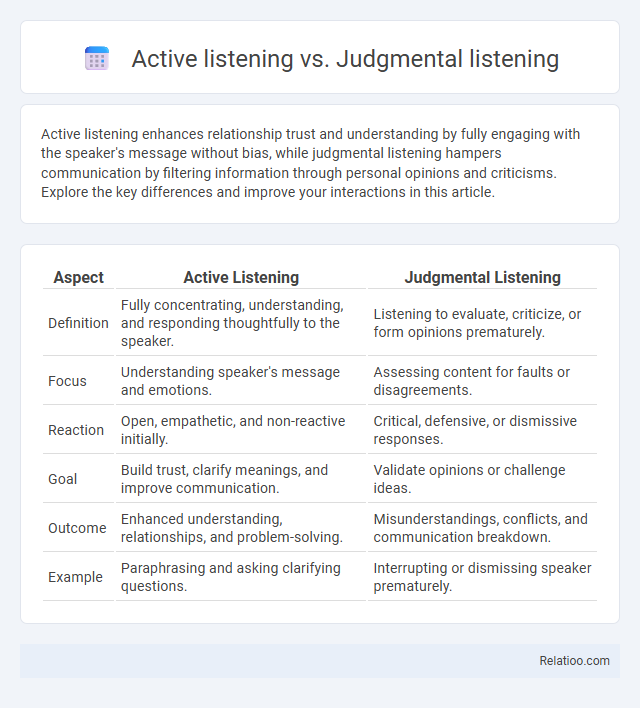 Active listening vs. Judgmental listening

Active listening enhances relationship trust and understanding by fully engaging with the speaker's message without bias, while judgmental listening hampers communication by filtering information through personal opinions and criticisms. Explore the key differences and improve your interactions in this article.

| Aspect | Active Listening | Judgmental Listening |
|---|---|---|
| Definition | Fully concentrating, understanding, and responding thoughtfully to the speaker. | Listening to evaluate, criticize, or form opinions prematurely. |
| Focus | Understanding speaker's message and emotions. | Assessing content for faults or disagreements. |
| Reaction | Open, empathetic, and non-reactive initially. | Critical, defensive, or dismissive responses. |
| Goal | Build trust, clarify meanings, and improve communication. | Validate opinions or challenge ideas. |
| Outcome | Enhanced understanding, relationships, and problem-solving. | Misunderstandings, conflicts, and communication breakdown. |
| Example | Paraphrasing and asking clarifying questions. | Interrupting or dismissing speaker prematurely. |

Relatioo.com