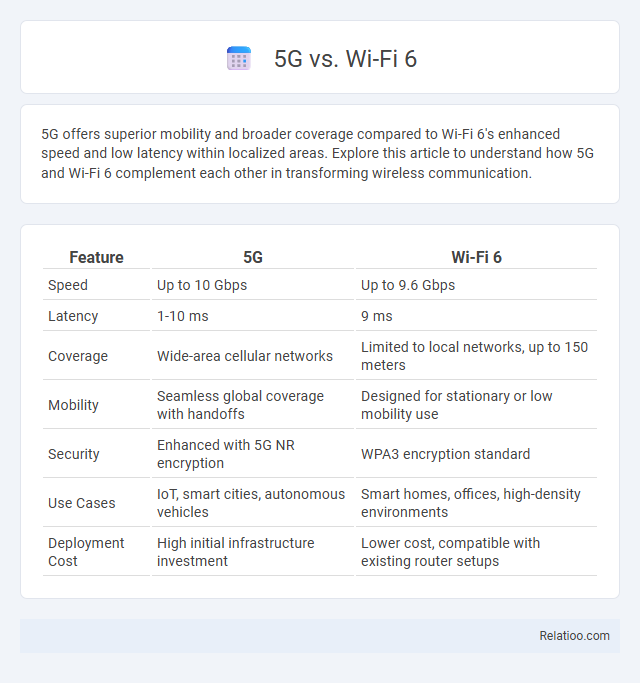 5G vs. Wi-Fi 6

5G offers superior mobility and broader coverage compared to Wi-Fi 6's enhanced speed and low latency within localized areas. Explore this article to understand how 5G and Wi-Fi 6 complement each other in transforming wireless communication.

| Feature | 5G | Wi-Fi 6 |
|---|---|---|
| Speed | Up to 10 Gbps | Up to 9.6 Gbps |
| Latency | 1-10 ms | 9 ms |
| Coverage | Wide-area cellular networks | Limited to local networks, up to 150 meters |
| Mobility | Seamless global coverage with handoffs | Designed for stationary or low mobility use |
| Security | Enhanced with 5G NR encryption | WPA3 encryption standard |
| Use Cases | IoT, smart cities, autonomous vehicles | Smart homes, offices, high-density environments |
| Deployment Cost | High initial infrastructure investment | Lower cost, compatible with existing router setups |

Relatioo.com