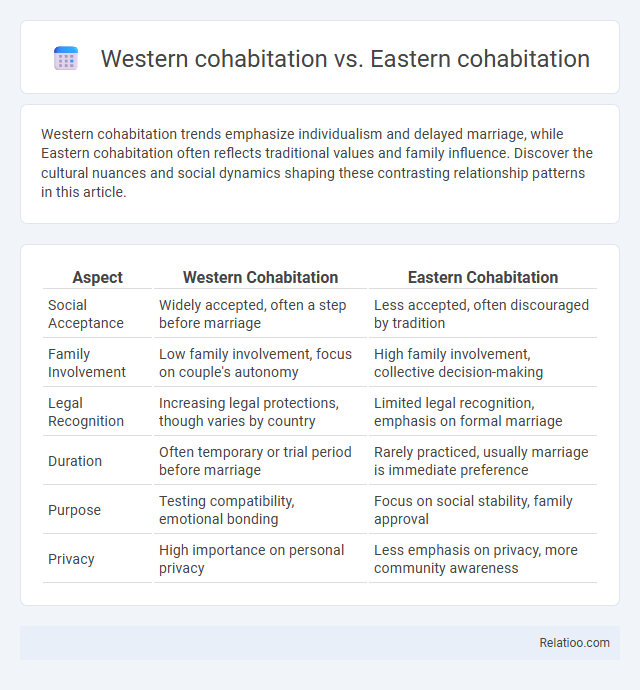 Western cohabitation vs. Eastern cohabitation

Western cohabitation trends emphasize individualism and delayed marriage, while Eastern cohabitation often reflects traditional values and family influence. Discover the cultural nuances and social dynamics shaping these contrasting relationship patterns in this article.

| Aspect | Western Cohabitation | Eastern Cohabitation |
|---|---|---|
| Social Acceptance | Widely accepted, often a step before marriage | Less accepted, often discouraged by tradition |
| Family Involvement | Low family involvement, focus on couple's autonomy | High family involvement, collective decision-making |
| Legal Recognition | Increasing legal protections, though varies by country | Limited legal recognition, emphasis on formal marriage |
| Duration | Often temporary or trial period before marriage | Rarely practiced, usually marriage is immediate preference |
| Purpose | Testing compatibility, emotional bonding | Focus on social stability, family approval |
| Privacy | High importance on personal privacy | Less emphasis on privacy, more community awareness |

Relatioo.com