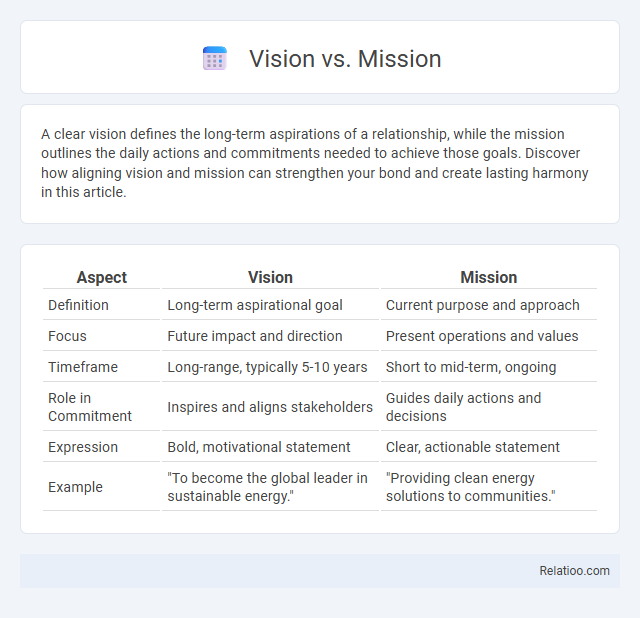 Vision vs. Mission

A clear vision defines the long-term aspirations of a relationship, while the mission outlines the daily actions and commitments needed to achieve those goals. Discover how aligning vision and mission can strengthen your bond and create lasting harmony in this article.

| Aspect | Vision | Mission |
|---|---|---|
| Definition | Long-term aspirational goal | Current purpose and approach |
| Focus | Future impact and direction | Present operations and values |
| Timeframe | Long-range, typically 5-10 years | Short to mid-term, ongoing |
| Role in Commitment | Inspires and aligns stakeholders | Guides daily actions and decisions |
| Expression | Bold, motivational statement | Clear, actionable statement |
| Example | "To become the global leader in sustainable energy." | "Providing clean energy solutions to communities." |

Relatioo.com