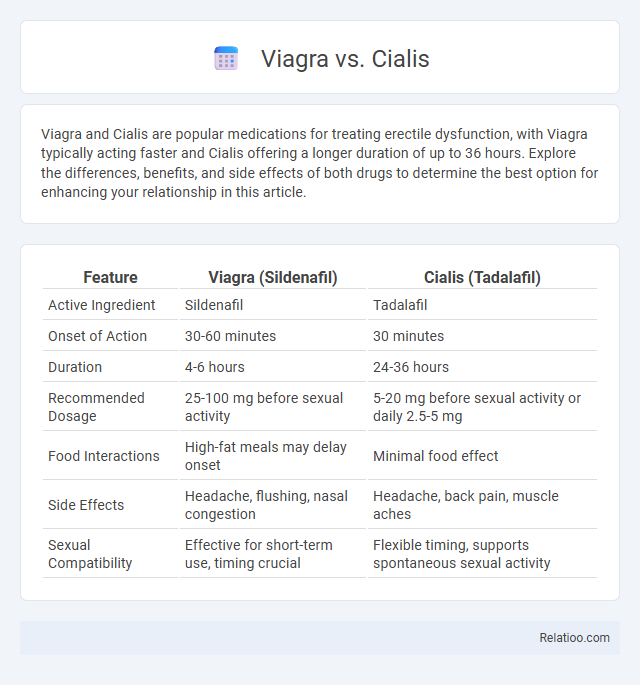 Viagra vs. Cialis

Viagra and Cialis are popular medications for treating erectile dysfunction, with Viagra typically acting faster and Cialis offering a longer duration of up to 36 hours. Explore the differences, benefits, and side effects of both drugs to determine the best option for enhancing your relationship in this article.

| Feature | Viagra (Sildenafil) | Cialis (Tadalafil) |
|---|---|---|
| Active Ingredient | Sildenafil | Tadalafil |
| Onset of Action | 30-60 minutes | 30 minutes |
| Duration | 4-6 hours | 24-36 hours |
| Recommended Dosage | 25-100 mg before sexual activity | 5-20 mg before sexual activity or daily 2.5-5 mg |
| Food Interactions | High-fat meals may delay onset | Minimal food effect |
| Side Effects | Headache, flushing, nasal congestion | Headache, back pain, muscle aches |
| Sexual Compatibility | Effective for short-term use, timing crucial | Flexible timing, supports spontaneous sexual activity |

Relatioo.com