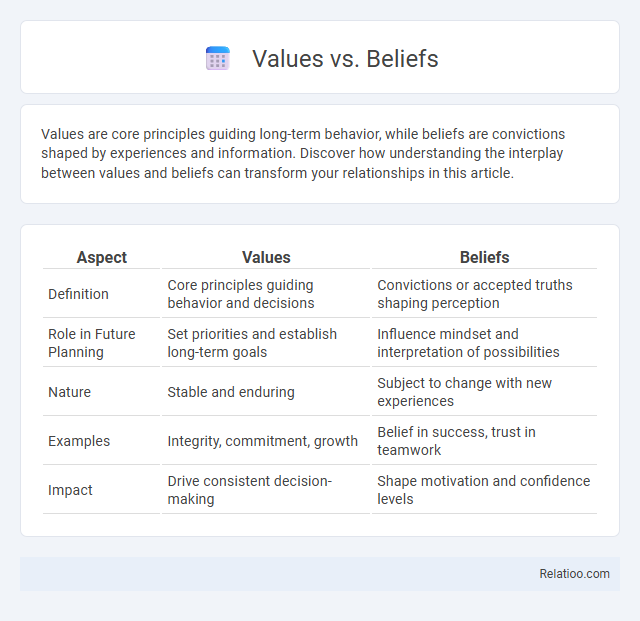 Values vs. Beliefs

Values are core principles guiding long-term behavior, while beliefs are convictions shaped by experiences and information. Discover how understanding the interplay between values and beliefs can transform your relationships in this article.

| Aspect | Values | Beliefs |
|---|---|---|
| Definition | Core principles guiding behavior and decisions | Convictions or accepted truths shaping perception |
| Role in Future Planning | Set priorities and establish long-term goals | Influence mindset and interpretation of possibilities |
| Nature | Stable and enduring | Subject to change with new experiences |
| Examples | Integrity, commitment, growth | Belief in success, trust in teamwork |
| Impact | Drive consistent decision-making | Shape motivation and confidence levels |

Relatioo.com