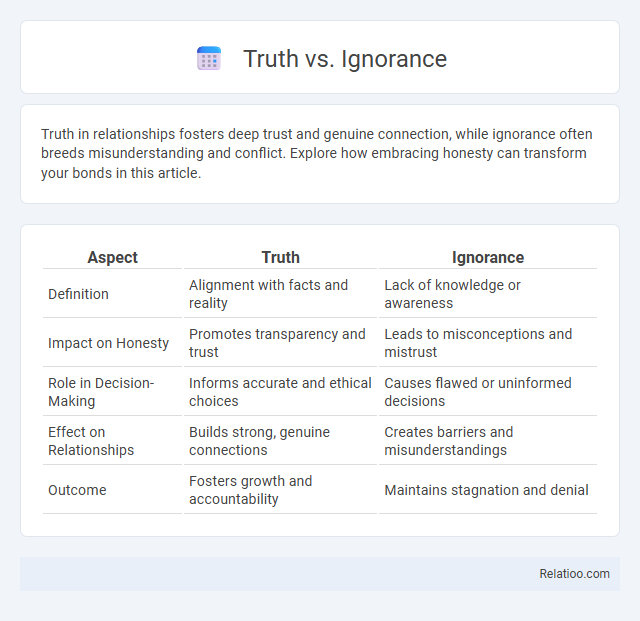 Truth vs. Ignorance

Truth in relationships fosters deep trust and genuine connection, while ignorance often breeds misunderstanding and conflict. Explore how embracing honesty can transform your bonds in this article.

| Aspect | Truth | Ignorance |
|---|---|---|
| Definition | Alignment with facts and reality | Lack of knowledge or awareness |
| Impact on Honesty | Promotes transparency and trust | Leads to misconceptions and mistrust |
| Role in Decision-Making | Informs accurate and ethical choices | Causes flawed or uninformed decisions |
| Effect on Relationships | Builds strong, genuine connections | Creates barriers and misunderstandings |
| Outcome | Fosters growth and accountability | Maintains stagnation and denial |

Relatioo.com