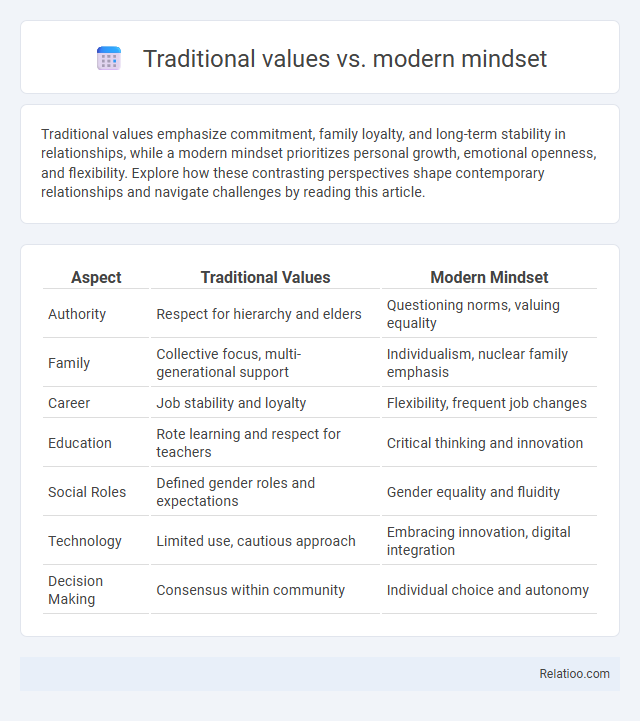 Traditional values vs. modern mindset

Traditional values emphasize commitment, family loyalty, and long-term stability in relationships, while a modern mindset prioritizes personal growth, emotional openness, and flexibility. Explore how these contrasting perspectives shape contemporary relationships and navigate challenges by reading this article.

| Aspect | Traditional Values | Modern Mindset |
|---|---|---|
| Authority | Respect for hierarchy and elders | Questioning norms, valuing equality |
| Family | Collective focus, multi-generational support | Individualism, nuclear family emphasis |
| Career | Job stability and loyalty | Flexibility, frequent job changes |
| Education | Rote learning and respect for teachers | Critical thinking and innovation |
| Social Roles | Defined gender roles and expectations | Gender equality and fluidity |
| Technology | Limited use, cautious approach | Embracing innovation, digital integration |
| Decision Making | Consensus within community | Individual choice and autonomy |

Relatioo.com