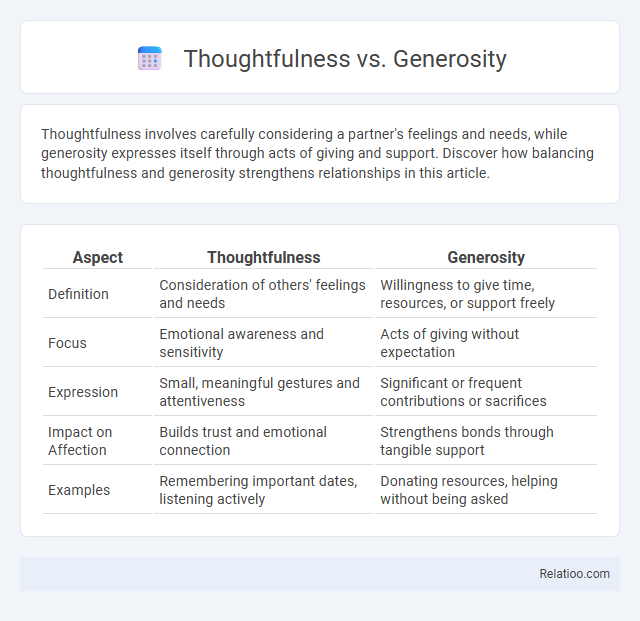 Thoughtfulness vs. Generosity

Thoughtfulness involves carefully considering a partner's feelings and needs, while generosity expresses itself through acts of giving and support. Discover how balancing thoughtfulness and generosity strengthens relationships in this article.

| Aspect | Thoughtfulness | Generosity |
|---|---|---|
| Definition | Consideration of others' feelings and needs | Willingness to give time, resources, or support freely |
| Focus | Emotional awareness and sensitivity | Acts of giving without expectation |
| Expression | Small, meaningful gestures and attentiveness | Significant or frequent contributions or sacrifices |
| Impact on Affection | Builds trust and emotional connection | Strengthens bonds through tangible support |
| Examples | Remembering important dates, listening actively | Donating resources, helping without being asked |

Relatioo.com