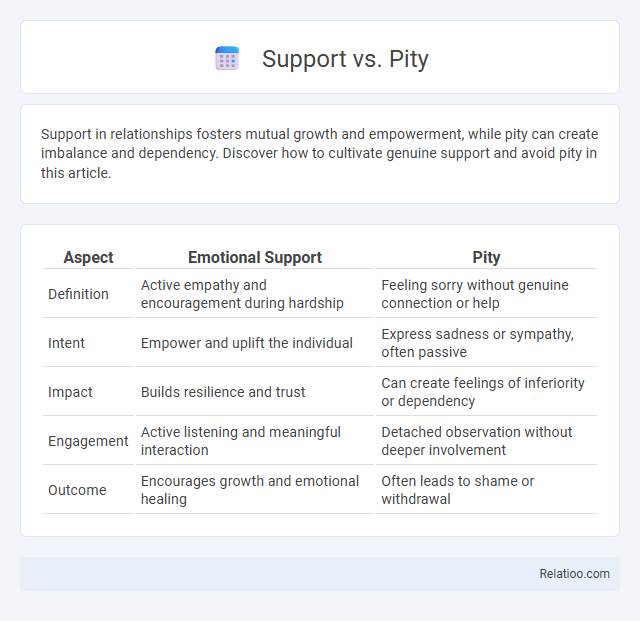 Support vs. Pity

Support in relationships fosters mutual growth and empowerment, while pity can create imbalance and dependency. Discover how to cultivate genuine support and avoid pity in this article.

| Aspect | Emotional Support | Pity |
|---|---|---|
| Definition | Active empathy and encouragement during hardship | Feeling sorry without genuine connection or help |
| Intent | Empower and uplift the individual | Express sadness or sympathy, often passive |
| Impact | Builds resilience and trust | Can create feelings of inferiority or dependency |
| Engagement | Active listening and meaningful interaction | Detached observation without deeper involvement |
| Outcome | Encourages growth and emotional healing | Often leads to shame or withdrawal |

Relatioo.com