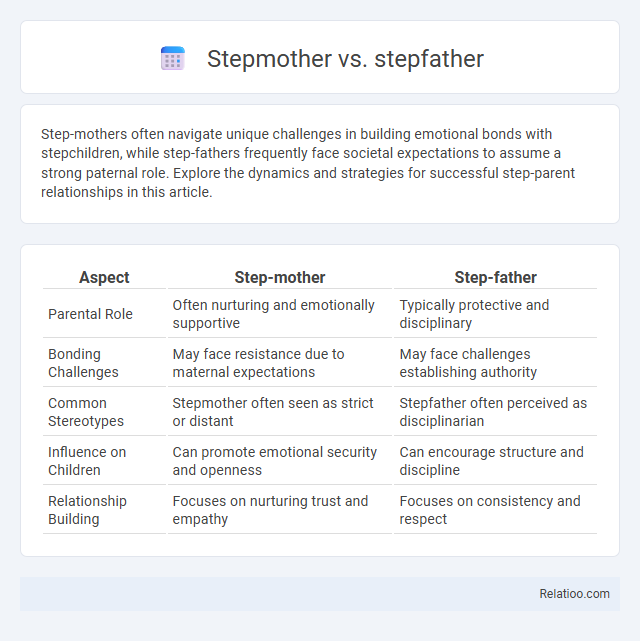 Stepmother vs. stepfather

Step-mothers often navigate unique challenges in building emotional bonds with stepchildren, while step-fathers frequently face societal expectations to assume a strong paternal role. Explore the dynamics and strategies for successful step-parent relationships in this article.

| Aspect | Step-mother | Step-father |
|---|---|---|
| Parental Role | Often nurturing and emotionally supportive | Typically protective and disciplinary |
| Bonding Challenges | May face resistance due to maternal expectations | May face challenges establishing authority |
| Common Stereotypes | Stepmother often seen as strict or distant | Stepfather often perceived as disciplinarian |
| Influence on Children | Can promote emotional security and openness | Can encourage structure and discipline |
| Relationship Building | Focuses on nurturing trust and empathy | Focuses on consistency and respect |

Relatioo.com