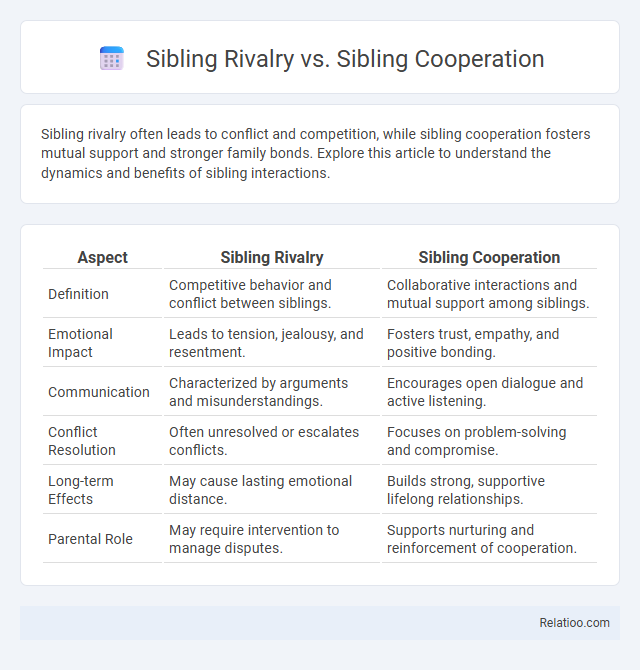 Sibling Rivalry vs. Sibling Cooperation

Sibling rivalry often leads to conflict and competition, while sibling cooperation fosters mutual support and stronger family bonds. Explore this article to understand the dynamics and benefits of sibling interactions.

| Aspect | Sibling Rivalry | Sibling Cooperation |
|---|---|---|
| Definition | Competitive behavior and conflict between siblings. | Collaborative interactions and mutual support among siblings. |
| Emotional Impact | Leads to tension, jealousy, and resentment. | Fosters trust, empathy, and positive bonding. |
| Communication | Characterized by arguments and misunderstandings. | Encourages open dialogue and active listening. |
| Conflict Resolution | Often unresolved or escalates conflicts. | Focuses on problem-solving and compromise. |
| Long-term Effects | May cause lasting emotional distance. | Builds strong, supportive lifelong relationships. |
| Parental Role | May require intervention to manage disputes. | Supports nurturing and reinforcement of cooperation. |

Relatioo.com