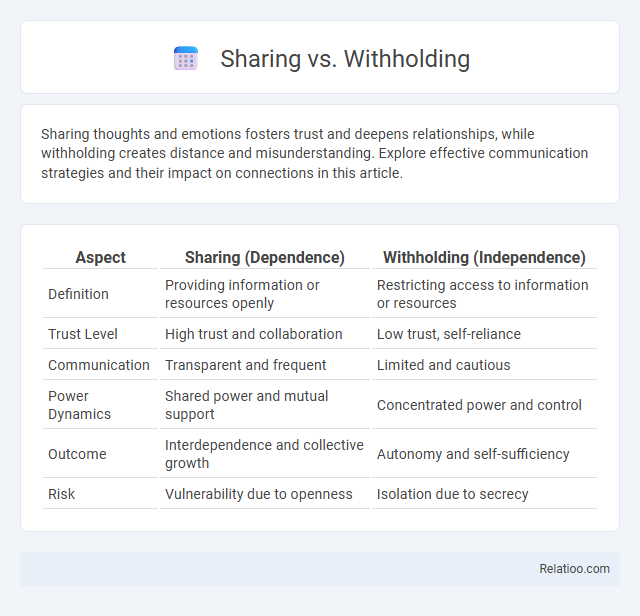 Sharing vs. Withholding

Sharing thoughts and emotions fosters trust and deepens relationships, while withholding creates distance and misunderstanding. Explore effective communication strategies and their impact on connections in this article.

| Aspect | Sharing (Dependence) | Withholding (Independence) |
|---|---|---|
| Definition | Providing information or resources openly | Restricting access to information or resources |
| Trust Level | High trust and collaboration | Low trust, self-reliance |
| Communication | Transparent and frequent | Limited and cautious |
| Power Dynamics | Shared power and mutual support | Concentrated power and control |
| Outcome | Interdependence and collective growth | Autonomy and self-sufficiency |
| Risk | Vulnerability due to openness | Isolation due to secrecy |

Relatioo.com