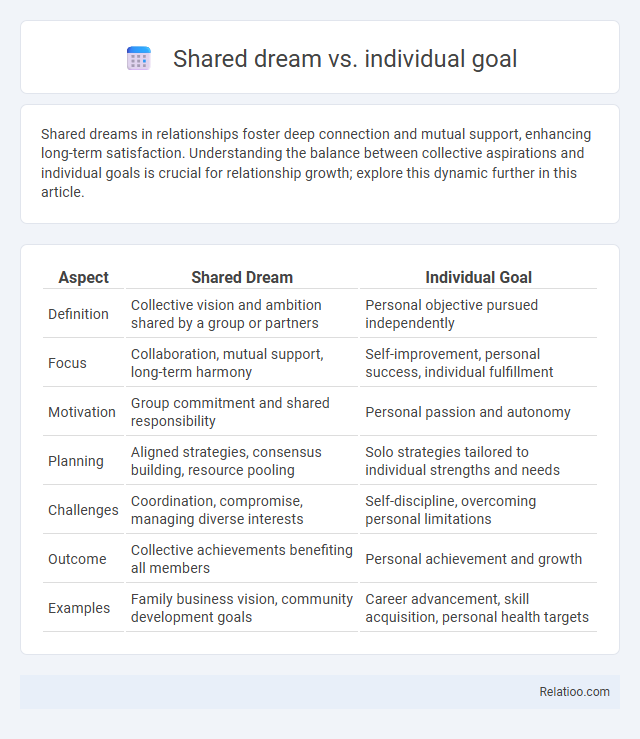 Shared dream vs. individual goal

Shared dreams in relationships foster deep connection and mutual support, enhancing long-term satisfaction. Understanding the balance between collective aspirations and individual goals is crucial for relationship growth; explore this dynamic further in this article.

| Aspect | Shared Dream | Individual Goal |
|---|---|---|
| Definition | Collective vision and ambition shared by a group or partners | Personal objective pursued independently |
| Focus | Collaboration, mutual support, long-term harmony | Self-improvement, personal success, individual fulfillment |
| Motivation | Group commitment and shared responsibility | Personal passion and autonomy |
| Planning | Aligned strategies, consensus building, resource pooling | Solo strategies tailored to individual strengths and needs |
| Challenges | Coordination, compromise, managing diverse interests | Self-discipline, overcoming personal limitations |
| Outcome | Collective achievements benefiting all members | Personal achievement and growth |
| Examples | Family business vision, community development goals | Career advancement, skill acquisition, personal health targets |

Relatioo.com