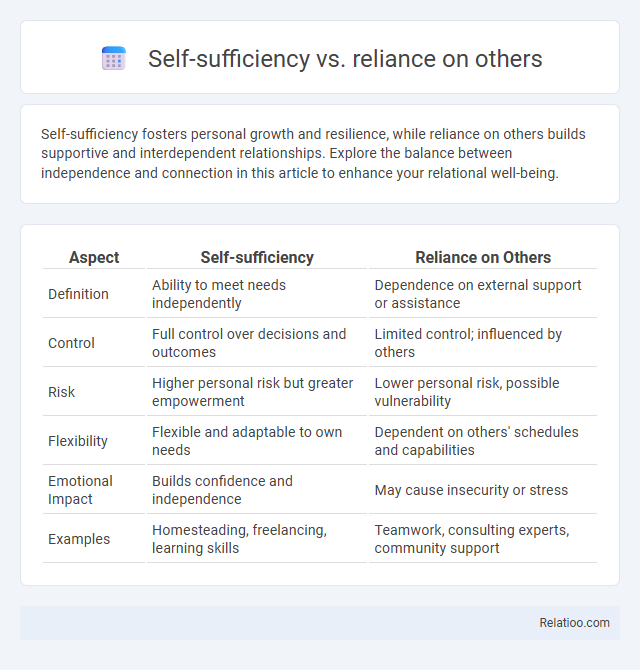 Self-sufficiency vs. reliance on others

Self-sufficiency fosters personal growth and resilience, while reliance on others builds supportive and interdependent relationships. Explore the balance between independence and connection in this article to enhance your relational well-being.

| Aspect | Self-sufficiency | Reliance on Others |
|---|---|---|
| Definition | Ability to meet needs independently | Dependence on external support or assistance |
| Control | Full control over decisions and outcomes | Limited control; influenced by others |
| Risk | Higher personal risk but greater empowerment | Lower personal risk, possible vulnerability |
| Flexibility | Flexible and adaptable to own needs | Dependent on others' schedules and capabilities |
| Emotional Impact | Builds confidence and independence | May cause insecurity or stress |
| Examples | Homesteading, freelancing, learning skills | Teamwork, consulting experts, community support |

Relatioo.com