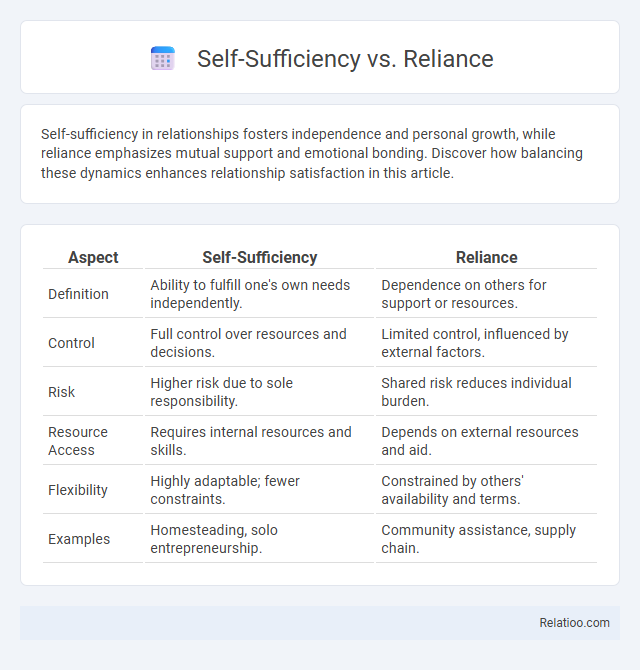 Self-Sufficiency vs. Reliance

Self-sufficiency in relationships fosters independence and personal growth, while reliance emphasizes mutual support and emotional bonding. Discover how balancing these dynamics enhances relationship satisfaction in this article.

| Aspect | Self-Sufficiency | Reliance |
|---|---|---|
| Definition | Ability to fulfill one's own needs independently. | Dependence on others for support or resources. |
| Control | Full control over resources and decisions. | Limited control, influenced by external factors. |
| Risk | Higher risk due to sole responsibility. | Shared risk reduces individual burden. |
| Resource Access | Requires internal resources and skills. | Depends on external resources and aid. |
| Flexibility | Highly adaptable; fewer constraints. | Constrained by others' availability and terms. |
| Examples | Homesteading, solo entrepreneurship. | Community assistance, supply chain. |

Relatioo.com