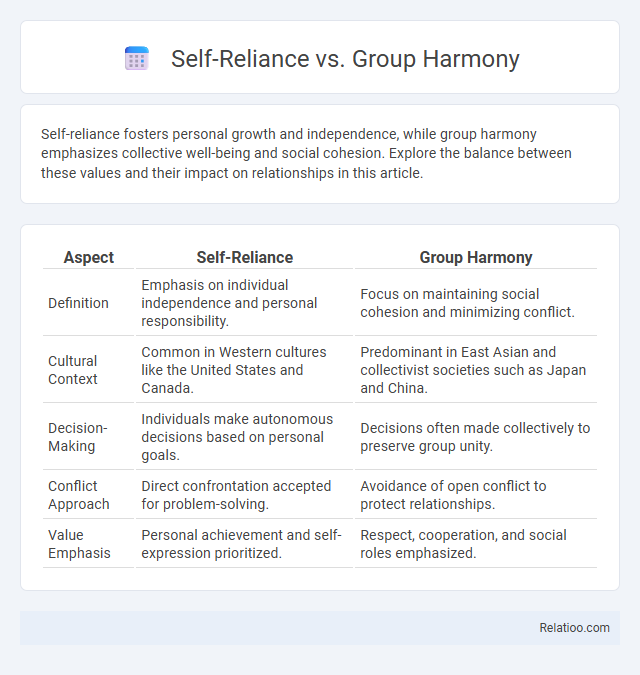 Self-Reliance vs. Group Harmony

Self-reliance fosters personal growth and independence, while group harmony emphasizes collective well-being and social cohesion. Explore the balance between these values and their impact on relationships in this article.

| Aspect | Self-Reliance | Group Harmony |
|---|---|---|
| Definition | Emphasis on individual independence and personal responsibility. | Focus on maintaining social cohesion and minimizing conflict. |
| Cultural Context | Common in Western cultures like the United States and Canada. | Predominant in East Asian and collectivist societies such as Japan and China. |
| Decision-Making | Individuals make autonomous decisions based on personal goals. | Decisions often made collectively to preserve group unity. |
| Conflict Approach | Direct confrontation accepted for problem-solving. | Avoidance of open conflict to protect relationships. |
| Value Emphasis | Personal achievement and self-expression prioritized. | Respect, cooperation, and social roles emphasized. |

Relatioo.com