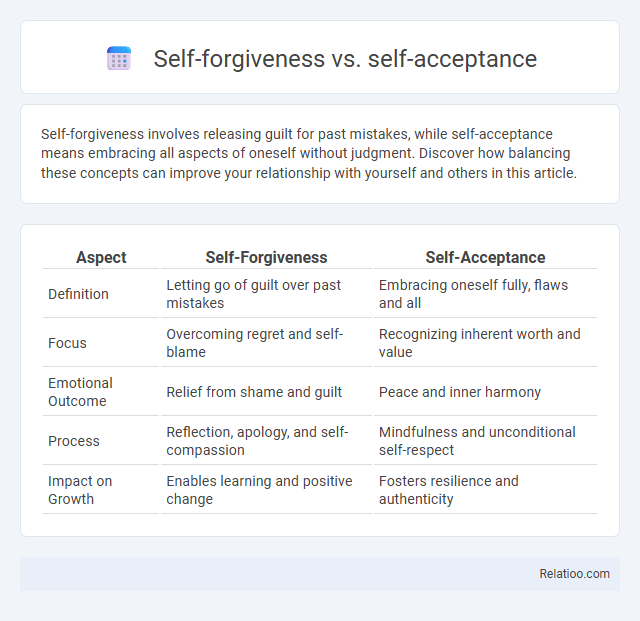 Self-forgiveness vs. self-acceptance

Self-forgiveness involves releasing guilt for past mistakes, while self-acceptance means embracing all aspects of oneself without judgment. Discover how balancing these concepts can improve your relationship with yourself and others in this article.

| Aspect | Self-Forgiveness | Self-Acceptance |
|---|---|---|
| Definition | Letting go of guilt over past mistakes | Embracing oneself fully, flaws and all |
| Focus | Overcoming regret and self-blame | Recognizing inherent worth and value |
| Emotional Outcome | Relief from shame and guilt | Peace and inner harmony |
| Process | Reflection, apology, and self-compassion | Mindfulness and unconditional self-respect |
| Impact on Growth | Enables learning and positive change | Fosters resilience and authenticity |

Relatioo.com