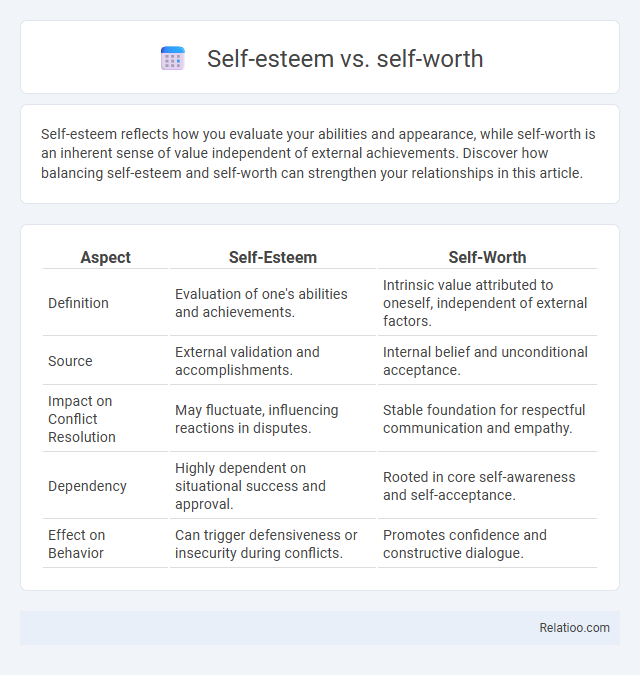 Self-esteem vs. self-worth

Self-esteem reflects how you evaluate your abilities and appearance, while self-worth is an inherent sense of value independent of external achievements. Discover how balancing self-esteem and self-worth can strengthen your relationships in this article.

| Aspect | Self-Esteem | Self-Worth |
|---|---|---|
| Definition | Evaluation of one's abilities and achievements. | Intrinsic value attributed to oneself, independent of external factors. |
| Source | External validation and accomplishments. | Internal belief and unconditional acceptance. |
| Impact on Conflict Resolution | May fluctuate, influencing reactions in disputes. | Stable foundation for respectful communication and empathy. |
| Dependency | Highly dependent on situational success and approval. | Rooted in core self-awareness and self-acceptance. |
| Effect on Behavior | Can trigger defensiveness or insecurity during conflicts. | Promotes confidence and constructive dialogue. |

Relatioo.com