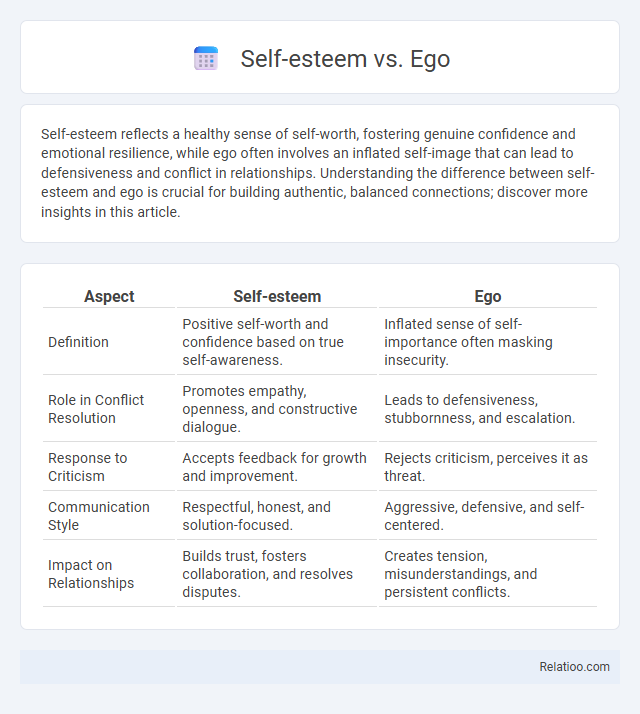 Self-esteem vs. Ego

Self-esteem reflects a healthy sense of self-worth, fostering genuine confidence and emotional resilience, while ego often involves an inflated self-image that can lead to defensiveness and conflict in relationships. Understanding the difference between self-esteem and ego is crucial for building authentic, balanced connections; discover more insights in this article.

| Aspect | Self-esteem | Ego |
|---|---|---|
| Definition | Positive self-worth and confidence based on true self-awareness. | Inflated sense of self-importance often masking insecurity. |
| Role in Conflict Resolution | Promotes empathy, openness, and constructive dialogue. | Leads to defensiveness, stubbornness, and escalation. |
| Response to Criticism | Accepts feedback for growth and improvement. | Rejects criticism, perceives it as threat. |
| Communication Style | Respectful, honest, and solution-focused. | Aggressive, defensive, and self-centered. |
| Impact on Relationships | Builds trust, fosters collaboration, and resolves disputes. | Creates tension, misunderstandings, and persistent conflicts. |

Relatioo.com