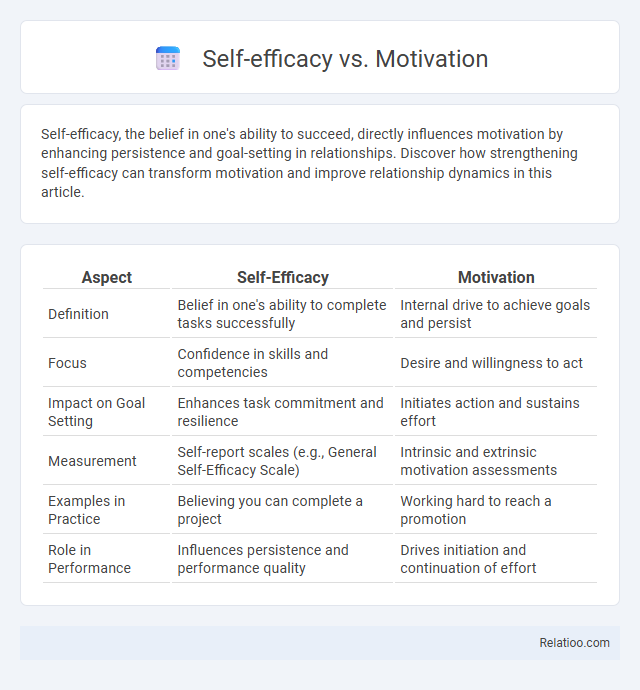 Self-efficacy vs. Motivation

Self-efficacy, the belief in one's ability to succeed, directly influences motivation by enhancing persistence and goal-setting in relationships. Discover how strengthening self-efficacy can transform motivation and improve relationship dynamics in this article.

| Aspect | Self-Efficacy | Motivation |
|---|---|---|
| Definition | Belief in one's ability to complete tasks successfully | Internal drive to achieve goals and persist |
| Focus | Confidence in skills and competencies | Desire and willingness to act |
| Impact on Goal Setting | Enhances task commitment and resilience | Initiates action and sustains effort |
| Measurement | Self-report scales (e.g., General Self-Efficacy Scale) | Intrinsic and extrinsic motivation assessments |
| Examples in Practice | Believing you can complete a project | Working hard to reach a promotion |
| Role in Performance | Influences persistence and performance quality | Drives initiation and continuation of effort |

Relatioo.com