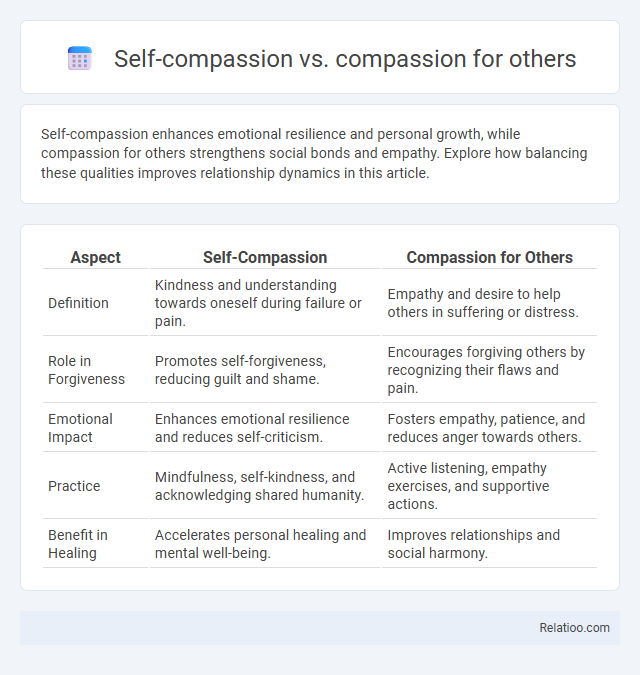 Self-compassion vs. compassion for others

Self-compassion enhances emotional resilience and personal growth, while compassion for others strengthens social bonds and empathy. Explore how balancing these qualities improves relationship dynamics in this article.

| Aspect | Self-Compassion | Compassion for Others |
|---|---|---|
| Definition | Kindness and understanding towards oneself during failure or pain. | Empathy and desire to help others in suffering or distress. |
| Role in Forgiveness | Promotes self-forgiveness, reducing guilt and shame. | Encourages forgiving others by recognizing their flaws and pain. |
| Emotional Impact | Enhances emotional resilience and reduces self-criticism. | Fosters empathy, patience, and reduces anger towards others. |
| Practice | Mindfulness, self-kindness, and acknowledging shared humanity. | Active listening, empathy exercises, and supportive actions. |
| Benefit in Healing | Accelerates personal healing and mental well-being. | Improves relationships and social harmony. |

Relatioo.com