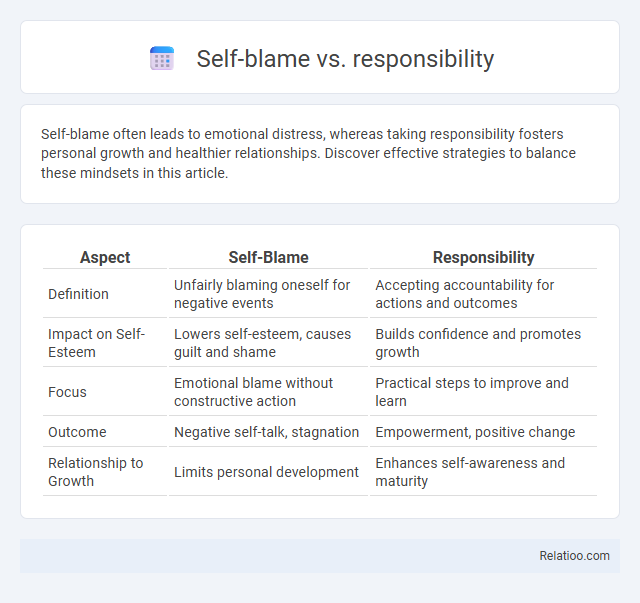 Self-blame vs. responsibility

Self-blame often leads to emotional distress, whereas taking responsibility fosters personal growth and healthier relationships. Discover effective strategies to balance these mindsets in this article.

| Aspect | Self-Blame | Responsibility |
|---|---|---|
| Definition | Unfairly blaming oneself for negative events | Accepting accountability for actions and outcomes |
| Impact on Self-Esteem | Lowers self-esteem, causes guilt and shame | Builds confidence and promotes growth |
| Focus | Emotional blame without constructive action | Practical steps to improve and learn |
| Outcome | Negative self-talk, stagnation | Empowerment, positive change |
| Relationship to Growth | Limits personal development | Enhances self-awareness and maturity |

Relatioo.com