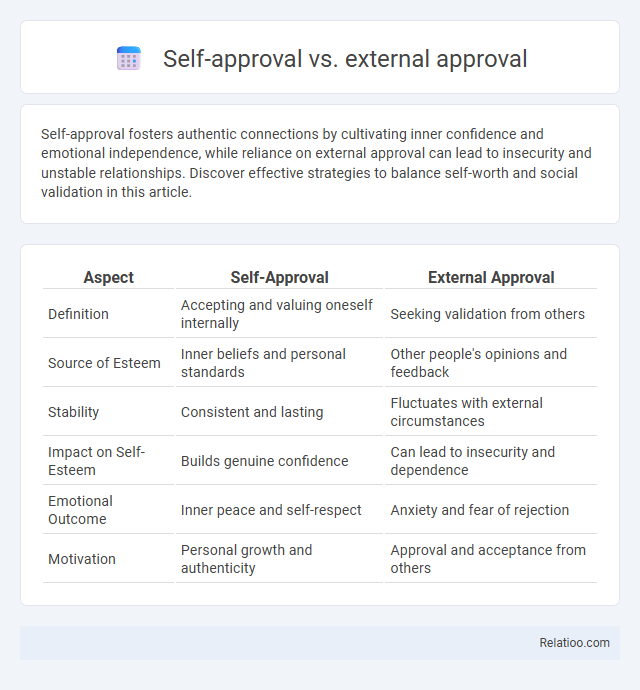 Self-approval vs. external approval

Self-approval fosters authentic connections by cultivating inner confidence and emotional independence, while reliance on external approval can lead to insecurity and unstable relationships. Discover effective strategies to balance self-worth and social validation in this article.

| Aspect | Self-Approval | External Approval |
|---|---|---|
| Definition | Accepting and valuing oneself internally | Seeking validation from others |
| Source of Esteem | Inner beliefs and personal standards | Other people's opinions and feedback |
| Stability | Consistent and lasting | Fluctuates with external circumstances |
| Impact on Self-Esteem | Builds genuine confidence | Can lead to insecurity and dependence |
| Emotional Outcome | Inner peace and self-respect | Anxiety and fear of rejection |
| Motivation | Personal growth and authenticity | Approval and acceptance from others |

Relatioo.com