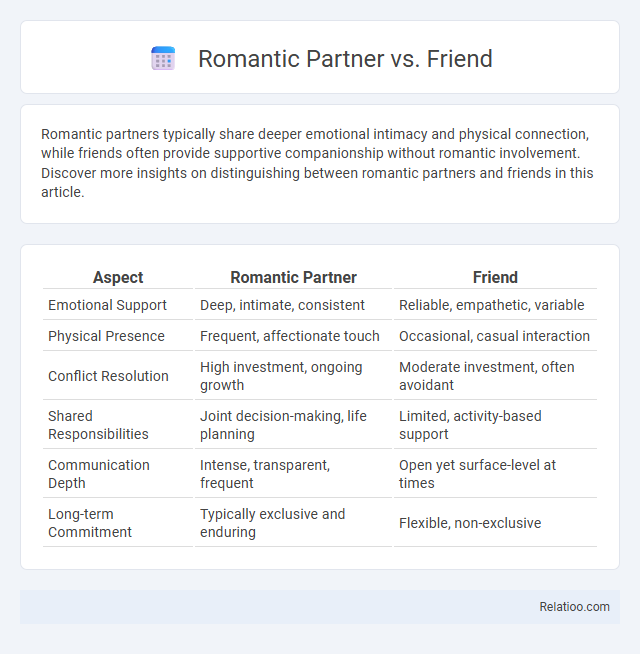 Romantic Partner vs. Friend

Romantic partners typically share deeper emotional intimacy and physical connection, while friends often provide supportive companionship without romantic involvement. Discover more insights on distinguishing between romantic partners and friends in this article.

| Aspect | Romantic Partner | Friend |
|---|---|---|
| Emotional Support | Deep, intimate, consistent | Reliable, empathetic, variable |
| Physical Presence | Frequent, affectionate touch | Occasional, casual interaction |
| Conflict Resolution | High investment, ongoing growth | Moderate investment, often avoidant |
| Shared Responsibilities | Joint decision-making, life planning | Limited, activity-based support |
| Communication Depth | Intense, transparent, frequent | Open yet surface-level at times |
| Long-term Commitment | Typically exclusive and enduring | Flexible, non-exclusive |

Relatioo.com