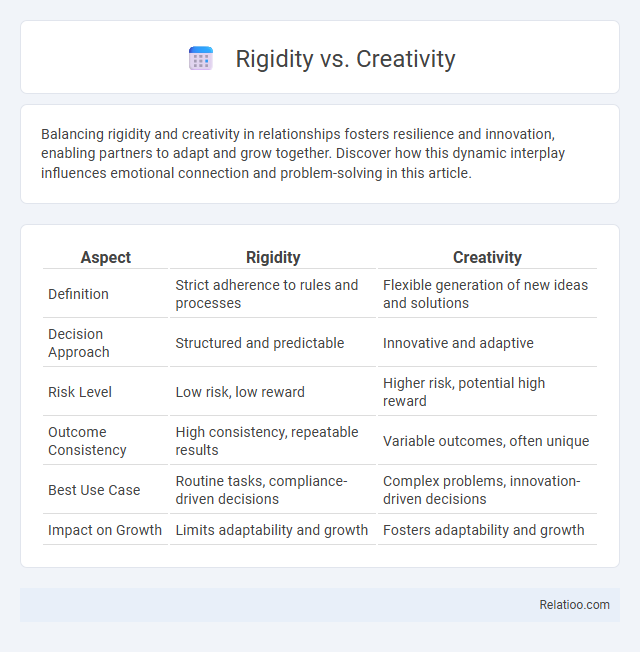 Rigidity vs. Creativity

Balancing rigidity and creativity in relationships fosters resilience and innovation, enabling partners to adapt and grow together. Discover how this dynamic interplay influences emotional connection and problem-solving in this article.

| Aspect | Rigidity | Creativity |
|---|---|---|
| Definition | Strict adherence to rules and processes | Flexible generation of new ideas and solutions |
| Decision Approach | Structured and predictable | Innovative and adaptive |
| Risk Level | Low risk, low reward | Higher risk, potential high reward |
| Outcome Consistency | High consistency, repeatable results | Variable outcomes, often unique |
| Best Use Case | Routine tasks, compliance-driven decisions | Complex problems, innovation-driven decisions |
| Impact on Growth | Limits adaptability and growth | Fosters adaptability and growth |

Relatioo.com