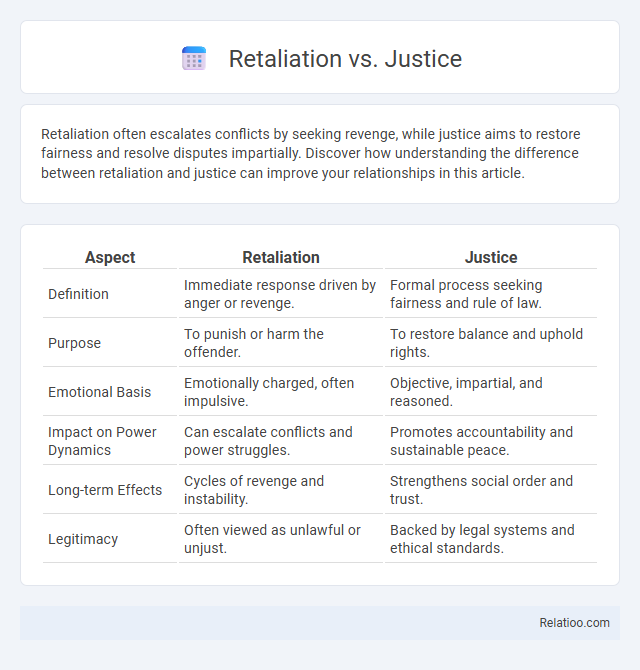 Retaliation vs. Justice

Retaliation often escalates conflicts by seeking revenge, while justice aims to restore fairness and resolve disputes impartially. Discover how understanding the difference between retaliation and justice can improve your relationships in this article.

| Aspect | Retaliation | Justice |
|---|---|---|
| Definition | Immediate response driven by anger or revenge. | Formal process seeking fairness and rule of law. |
| Purpose | To punish or harm the offender. | To restore balance and uphold rights. |
| Emotional Basis | Emotionally charged, often impulsive. | Objective, impartial, and reasoned. |
| Impact on Power Dynamics | Can escalate conflicts and power struggles. | Promotes accountability and sustainable peace. |
| Long-term Effects | Cycles of revenge and instability. | Strengthens social order and trust. |
| Legitimacy | Often viewed as unlawful or unjust. | Backed by legal systems and ethical standards. |

Relatioo.com