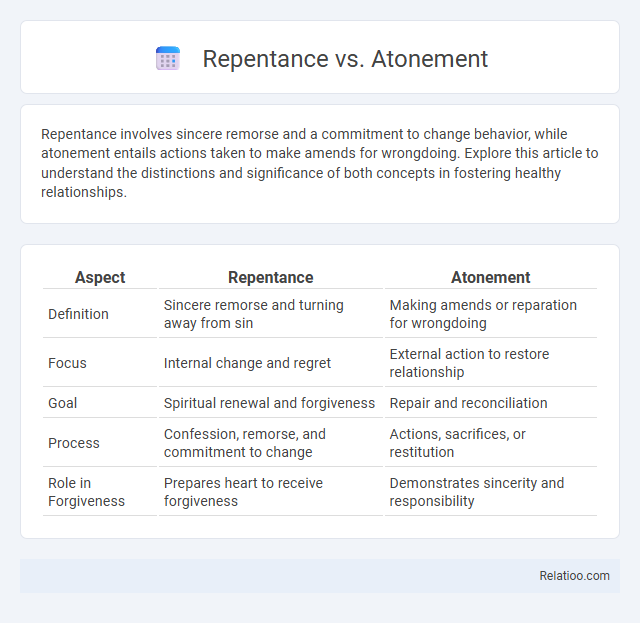 Repentance vs. Atonement

Repentance involves sincere remorse and a commitment to change behavior, while atonement entails actions taken to make amends for wrongdoing. Explore this article to understand the distinctions and significance of both concepts in fostering healthy relationships.

| Aspect | Repentance | Atonement |
|---|---|---|
| Definition | Sincere remorse and turning away from sin | Making amends or reparation for wrongdoing |
| Focus | Internal change and regret | External action to restore relationship |
| Goal | Spiritual renewal and forgiveness | Repair and reconciliation |
| Process | Confession, remorse, and commitment to change | Actions, sacrifices, or restitution |
| Role in Forgiveness | Prepares heart to receive forgiveness | Demonstrates sincerity and responsibility |

Relatioo.com