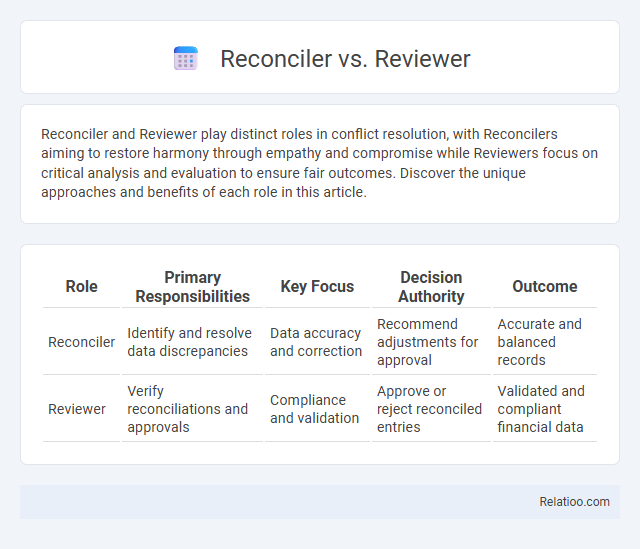 Reconciler vs. Reviewer

Reconciler and Reviewer play distinct roles in conflict resolution, with Reconcilers aiming to restore harmony through empathy and compromise while Reviewers focus on critical analysis and evaluation to ensure fair outcomes. Discover the unique approaches and benefits of each role in this article.

| Role | Primary Responsibilities | Key Focus | Decision Authority | Outcome |
|---|---|---|---|---|
| Reconciler | Identify and resolve data discrepancies | Data accuracy and correction | Recommend adjustments for approval | Accurate and balanced records |
| Reviewer | Verify reconciliations and approvals | Compliance and validation | Approve or reject reconciled entries | Validated and compliant financial data |

Relatioo.com