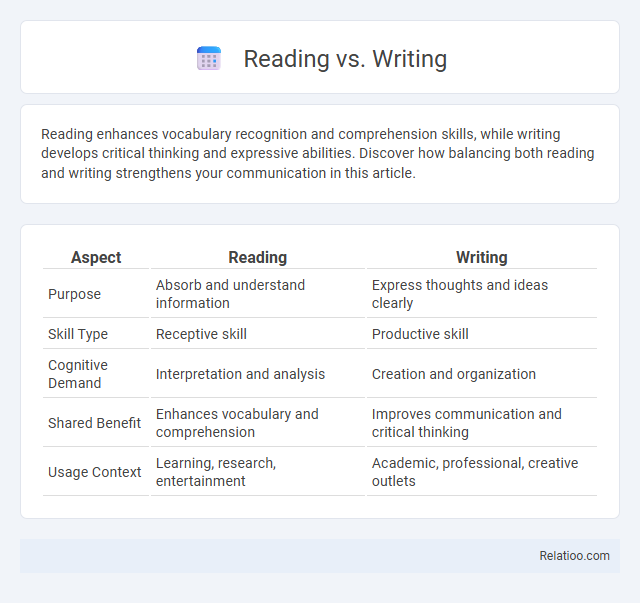 Reading vs. Writing

Reading enhances vocabulary recognition and comprehension skills, while writing develops critical thinking and expressive abilities. Discover how balancing both reading and writing strengthens your communication in this article.

| Aspect | Reading | Writing |
|---|---|---|
| Purpose | Absorb and understand information | Express thoughts and ideas clearly |
| Skill Type | Receptive skill | Productive skill |
| Cognitive Demand | Interpretation and analysis | Creation and organization |
| Shared Benefit | Enhances vocabulary and comprehension | Improves communication and critical thinking |
| Usage Context | Learning, research, entertainment | Academic, professional, creative outlets |

Relatioo.com