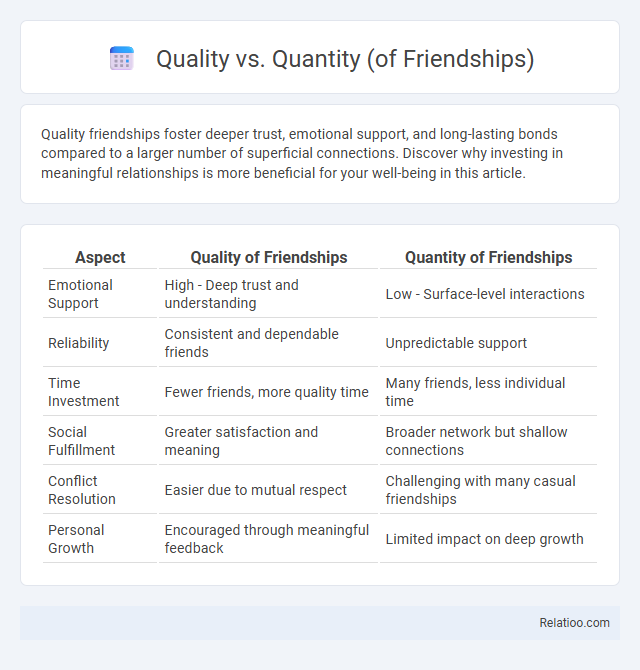 Quality vs. Quantity (of Friendships)

Quality friendships foster deeper trust, emotional support, and long-lasting bonds compared to a larger number of superficial connections. Discover why investing in meaningful relationships is more beneficial for your well-being in this article.

| Aspect | Quality of Friendships | Quantity of Friendships |
|---|---|---|
| Emotional Support | High - Deep trust and understanding | Low - Surface-level interactions |
| Reliability | Consistent and dependable friends | Unpredictable support |
| Time Investment | Fewer friends, more quality time | Many friends, less individual time |
| Social Fulfillment | Greater satisfaction and meaning | Broader network but shallow connections |
| Conflict Resolution | Easier due to mutual respect | Challenging with many casual friendships |
| Personal Growth | Encouraged through meaningful feedback | Limited impact on deep growth |

Relatioo.com