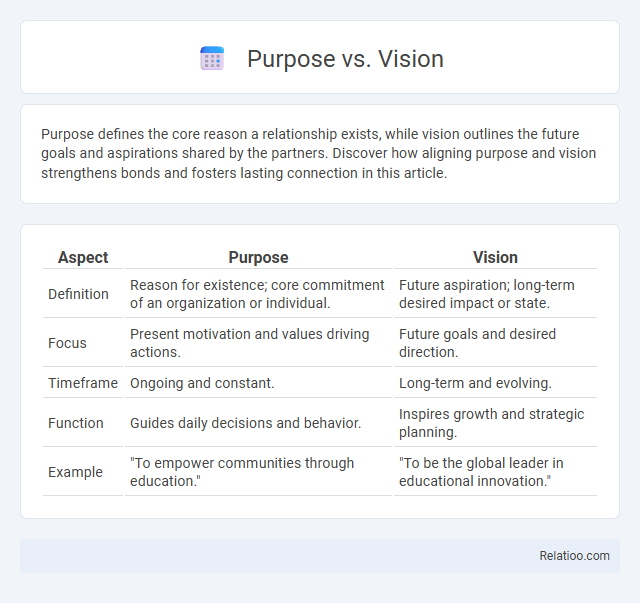 Purpose vs. Vision

Purpose defines the core reason a relationship exists, while vision outlines the future goals and aspirations shared by the partners. Discover how aligning purpose and vision strengthens bonds and fosters lasting connection in this article.

| Aspect | Purpose | Vision |
|---|---|---|
| Definition | Reason for existence; core commitment of an organization or individual. | Future aspiration; long-term desired impact or state. |
| Focus | Present motivation and values driving actions. | Future goals and desired direction. |
| Timeframe | Ongoing and constant. | Long-term and evolving. |
| Function | Guides daily decisions and behavior. | Inspires growth and strategic planning. |
| Example | "To empower communities through education." | "To be the global leader in educational innovation." |

Relatioo.com