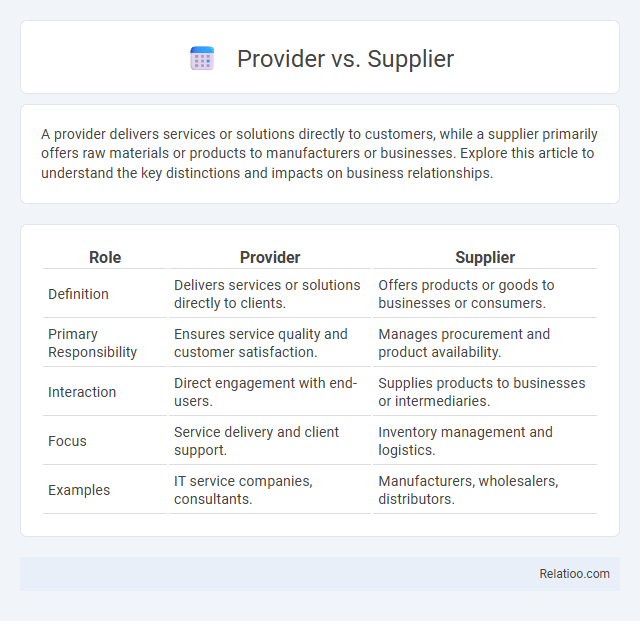 Provider vs. Supplier

A provider delivers services or solutions directly to customers, while a supplier primarily offers raw materials or products to manufacturers or businesses. Explore this article to understand the key distinctions and impacts on business relationships.

| Role | Provider | Supplier |
|---|---|---|
| Definition | Delivers services or solutions directly to clients. | Offers products or goods to businesses or consumers. |
| Primary Responsibility | Ensures service quality and customer satisfaction. | Manages procurement and product availability. |
| Interaction | Direct engagement with end-users. | Supplies products to businesses or intermediaries. |
| Focus | Service delivery and client support. | Inventory management and logistics. |
| Examples | IT service companies, consultants. | Manufacturers, wholesalers, distributors. |

Relatioo.com