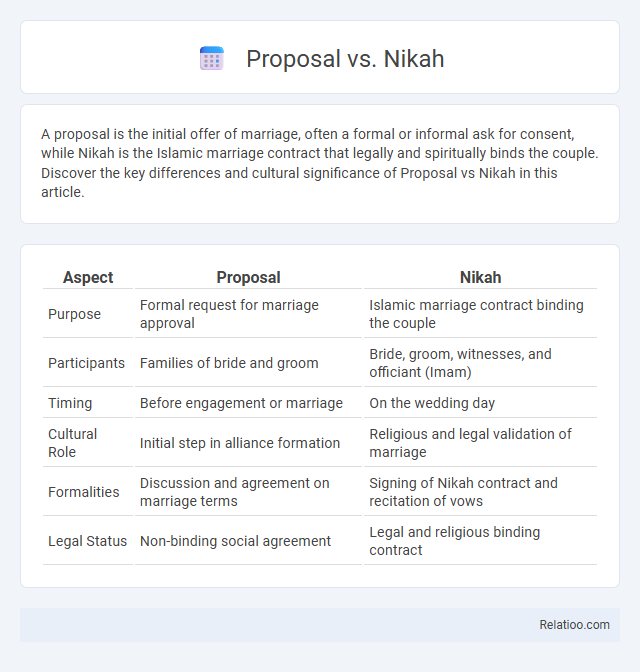 Proposal vs. Nikah

A proposal is the initial offer of marriage, often a formal or informal ask for consent, while Nikah is the Islamic marriage contract that legally and spiritually binds the couple. Discover the key differences and cultural significance of Proposal vs Nikah in this article.

| Aspect | Proposal | Nikah |
|---|---|---|
| Purpose | Formal request for marriage approval | Islamic marriage contract binding the couple |
| Participants | Families of bride and groom | Bride, groom, witnesses, and officiant (Imam) |
| Timing | Before engagement or marriage | On the wedding day |
| Cultural Role | Initial step in alliance formation | Religious and legal validation of marriage |
| Formalities | Discussion and agreement on marriage terms | Signing of Nikah contract and recitation of vows |
| Legal Status | Non-binding social agreement | Legal and religious binding contract |

Relatioo.com