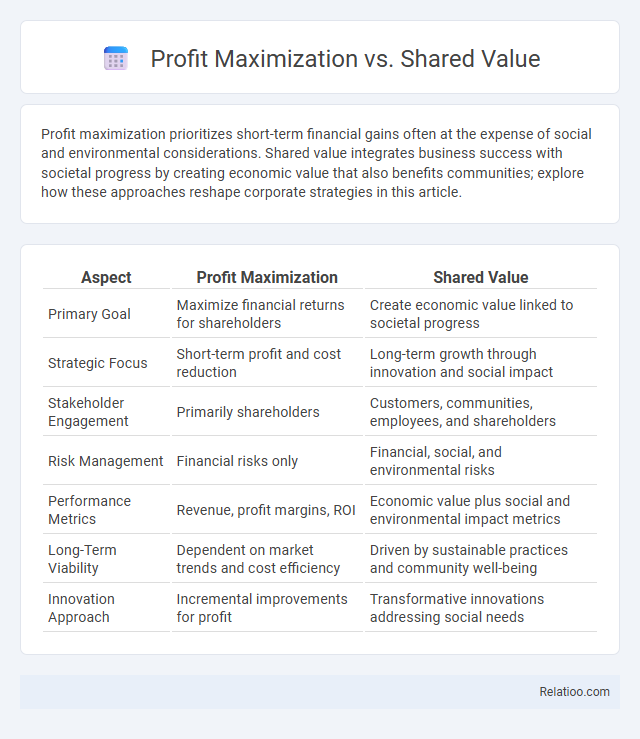 Profit Maximization vs. Shared Value

Profit maximization prioritizes short-term financial gains often at the expense of social and environmental considerations. Shared value integrates business success with societal progress by creating economic value that also benefits communities; explore how these approaches reshape corporate strategies in this article.

| Aspect | Profit Maximization | Shared Value |
|---|---|---|
| Primary Goal | Maximize financial returns for shareholders | Create economic value linked to societal progress |
| Strategic Focus | Short-term profit and cost reduction | Long-term growth through innovation and social impact |
| Stakeholder Engagement | Primarily shareholders | Customers, communities, employees, and shareholders |
| Risk Management | Financial risks only | Financial, social, and environmental risks |
| Performance Metrics | Revenue, profit margins, ROI | Economic value plus social and environmental impact metrics |
| Long-Term Viability | Dependent on market trends and cost efficiency | Driven by sustainable practices and community well-being |
| Innovation Approach | Incremental improvements for profit | Transformative innovations addressing social needs |

Relatioo.com