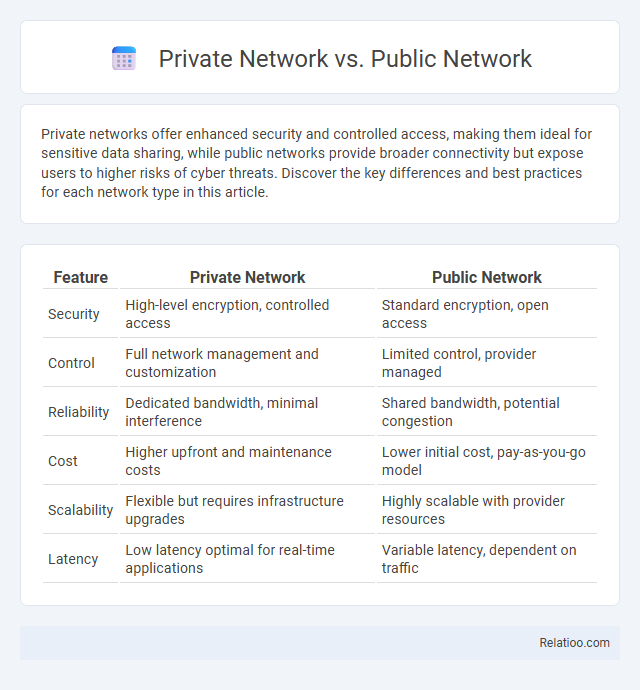 Private Network vs. Public Network

Private networks offer enhanced security and controlled access, making them ideal for sensitive data sharing, while public networks provide broader connectivity but expose users to higher risks of cyber threats. Discover the key differences and best practices for each network type in this article.

| Feature | Private Network | Public Network |
|---|---|---|
| Security | High-level encryption, controlled access | Standard encryption, open access |
| Control | Full network management and customization | Limited control, provider managed |
| Reliability | Dedicated bandwidth, minimal interference | Shared bandwidth, potential congestion |
| Cost | Higher upfront and maintenance costs | Lower initial cost, pay-as-you-go model |
| Scalability | Flexible but requires infrastructure upgrades | Highly scalable with provider resources |
| Latency | Low latency optimal for real-time applications | Variable latency, dependent on traffic |

Relatioo.com